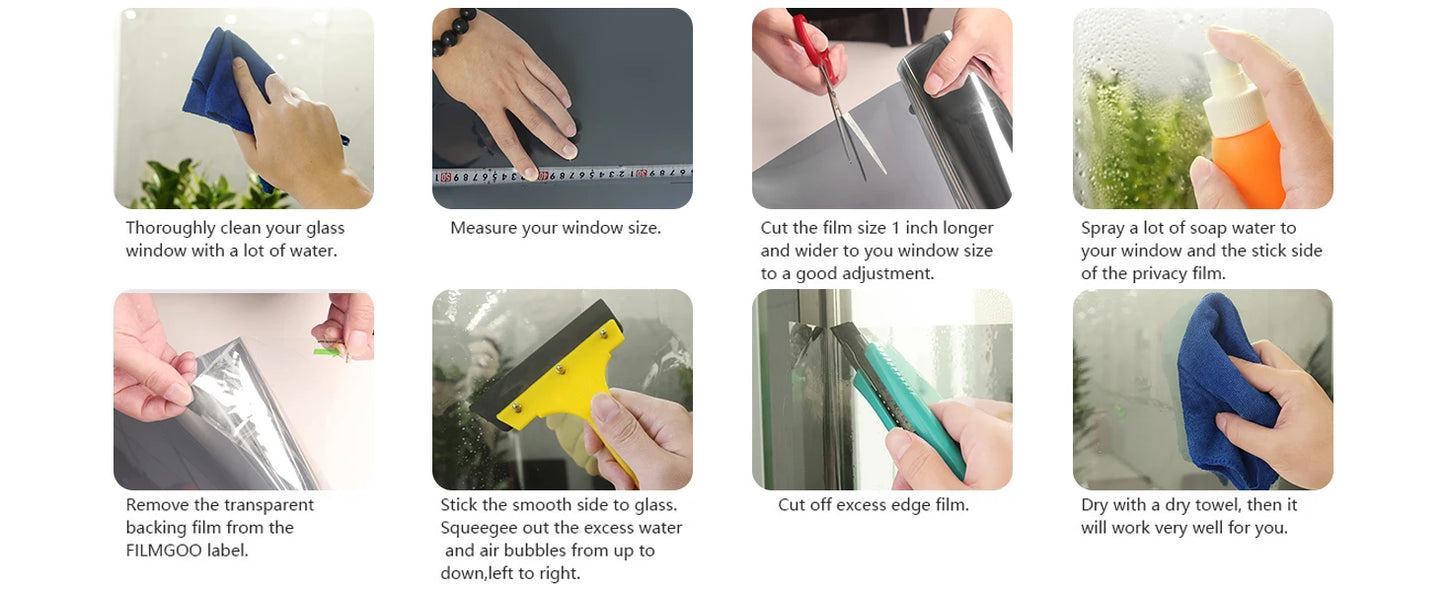 Thoroughly clean your glass window with a lot of water.

Measure your window size.

Cut the film size 1 inch longer and wider to you window size to a good adjustment.

Spray a lot of soap water to your window and the stick side of the privacy film.

Remove the transparent backing film from the FILMGOO label.

Stick the smooth side to glass. Squeegee out the excess water and air bubbles from up to down,left to right.

Cut off excess edge film.

Dry with a dry towel, then it will work very well for you.